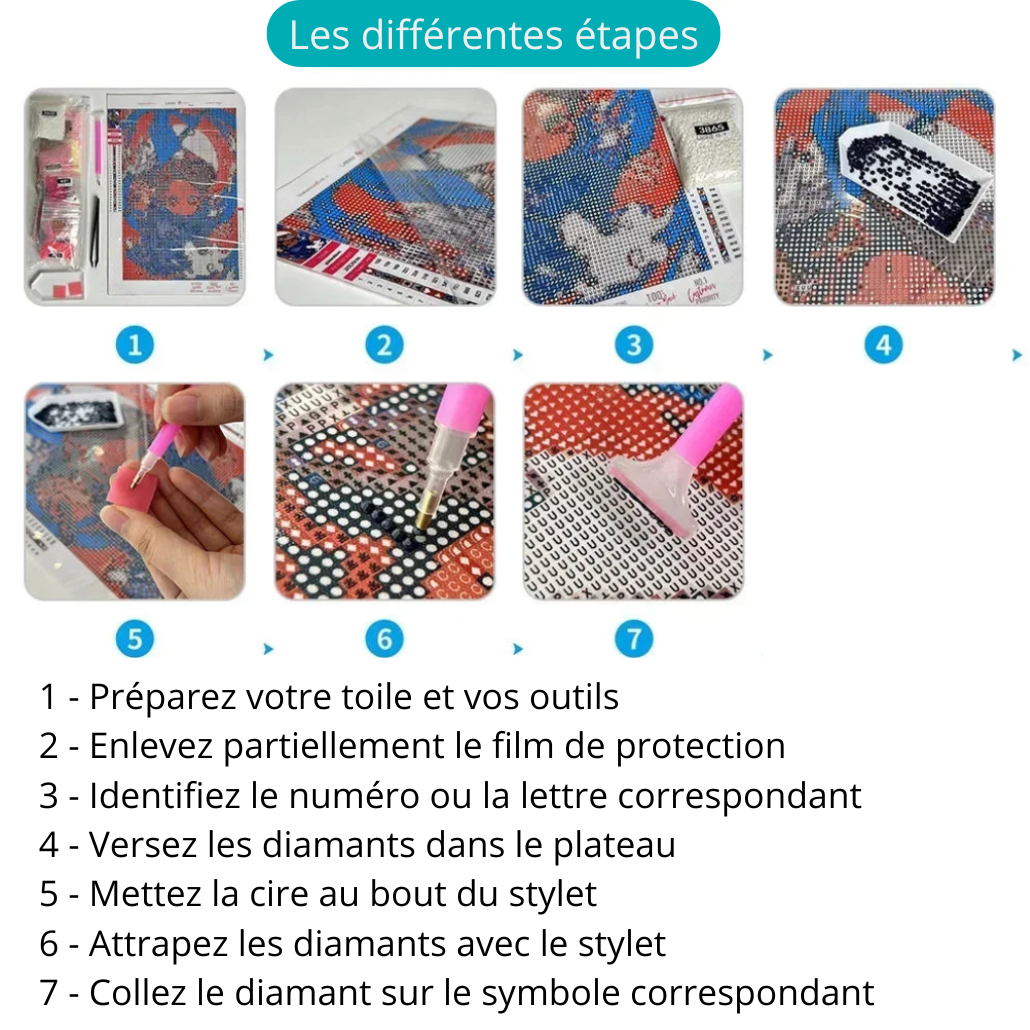 Les différentes étapes

1

2

3

4

5

6

7

1 - Préparez votre toile et vos outils
2 - Enlevez partiellement le film de protection
3 - Identifiez le numéro ou la lettre correspondant
4 - Versez les diamants dans le plateau
5 - Mettez la cire au bout du stylet
6 - Attrapez les diamants avec le stylet
7 - Collez le diamant sur le symbole correspondant